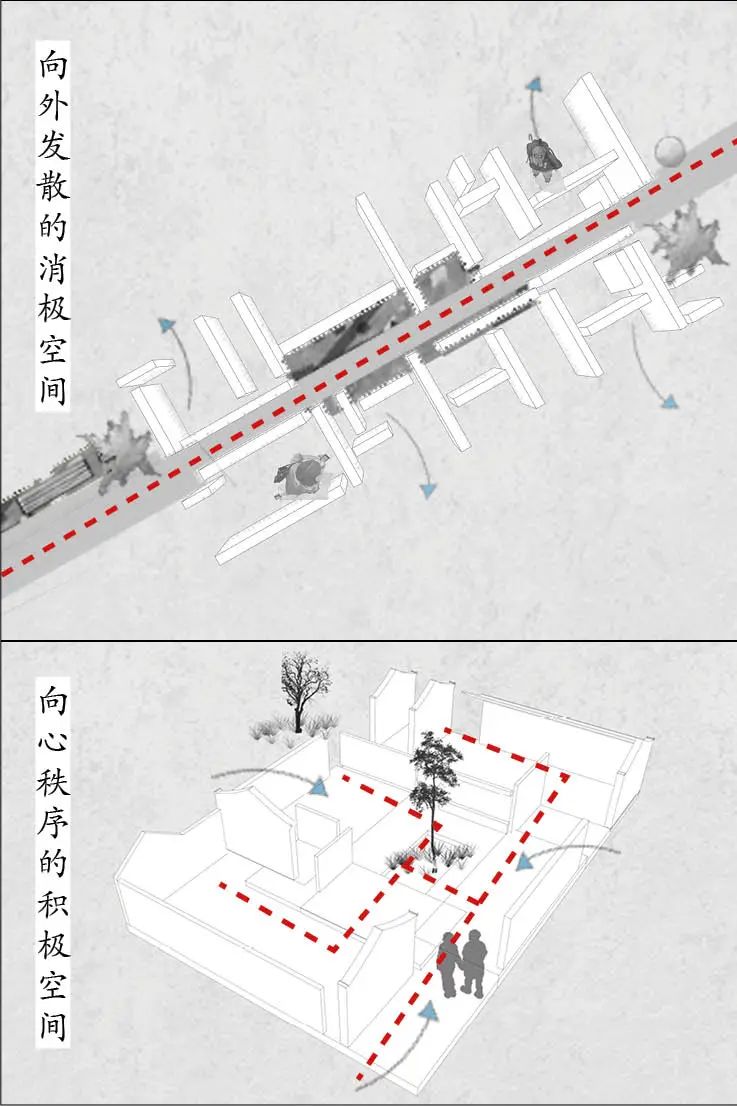 向外发散的消极空间

向心秩序的积极空间